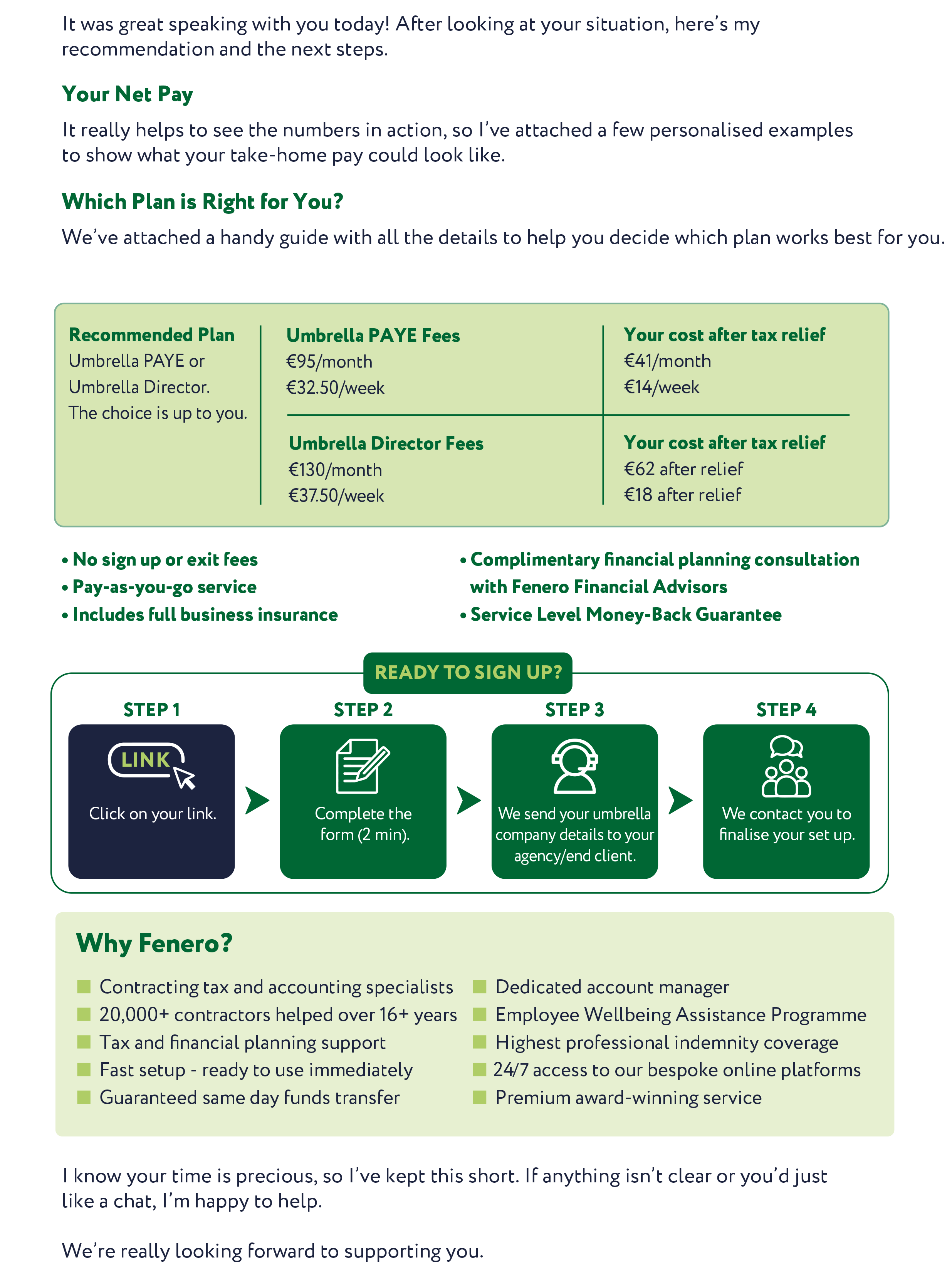 It was great speaking with you today! After looking at your situation, here's my recommendation and the next steps.

Your Net Pay

It really helps to see the numbers in action, so I've attached a few personalised examples to show what your take-home pay could look like.

Which Plan is Right for You?

We've attached a handy guide with all the details to help you decide which plan works best for you.

Recommended Plan
Umbrella PAYE or Umbrella Director. The choice is up to you.

Umbrella PAYE Fees
€95/month
€32.50/week

Your cost after tax relief
€41/month
€14/week

Umbrella Director Fees
€130/month
€37.50/week

Your cost after tax relief
€62 after relief
€18 after relief

• No sign up or exit fees
• Pay-as-you-go service
• Includes full business insurance
• Complimentary financial planning consultation with Fenero Financial Advisors
• Service Level Money-Back Guarantee

READY TO SIGN UP?

STEP 1
LINK
Click on your link.

STEP 2
Complete the form (2 min).

STEP 3
We send your umbrella company details to your agency/end client.

STEP 4
We contact you to finalise your set up.

Why Fenero?

Contracting tax and accounting specialists
20,000+ contractors helped over 16+ years
Tax and financial planning support
Fast setup - ready to use immediately
Guaranteed same day funds transfer
Dedicated account manager
Employee Wellbeing Assistance Programme
Highest professional indemnity coverage
24/7 access to our bespoke online platforms
Premium award-winning service

I know your time is precious, so I've kept this short. If anything isn't clear or you'd just like a chat, I'm happy to help.

We're really looking forward to supporting you.